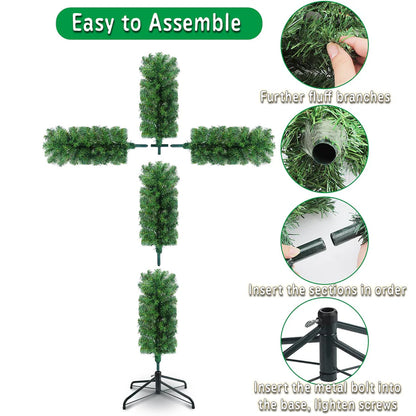 Easy to Assemble

Further fluff branches

Insert the sections in order

Insert the metal bolt into the base, lighten screws